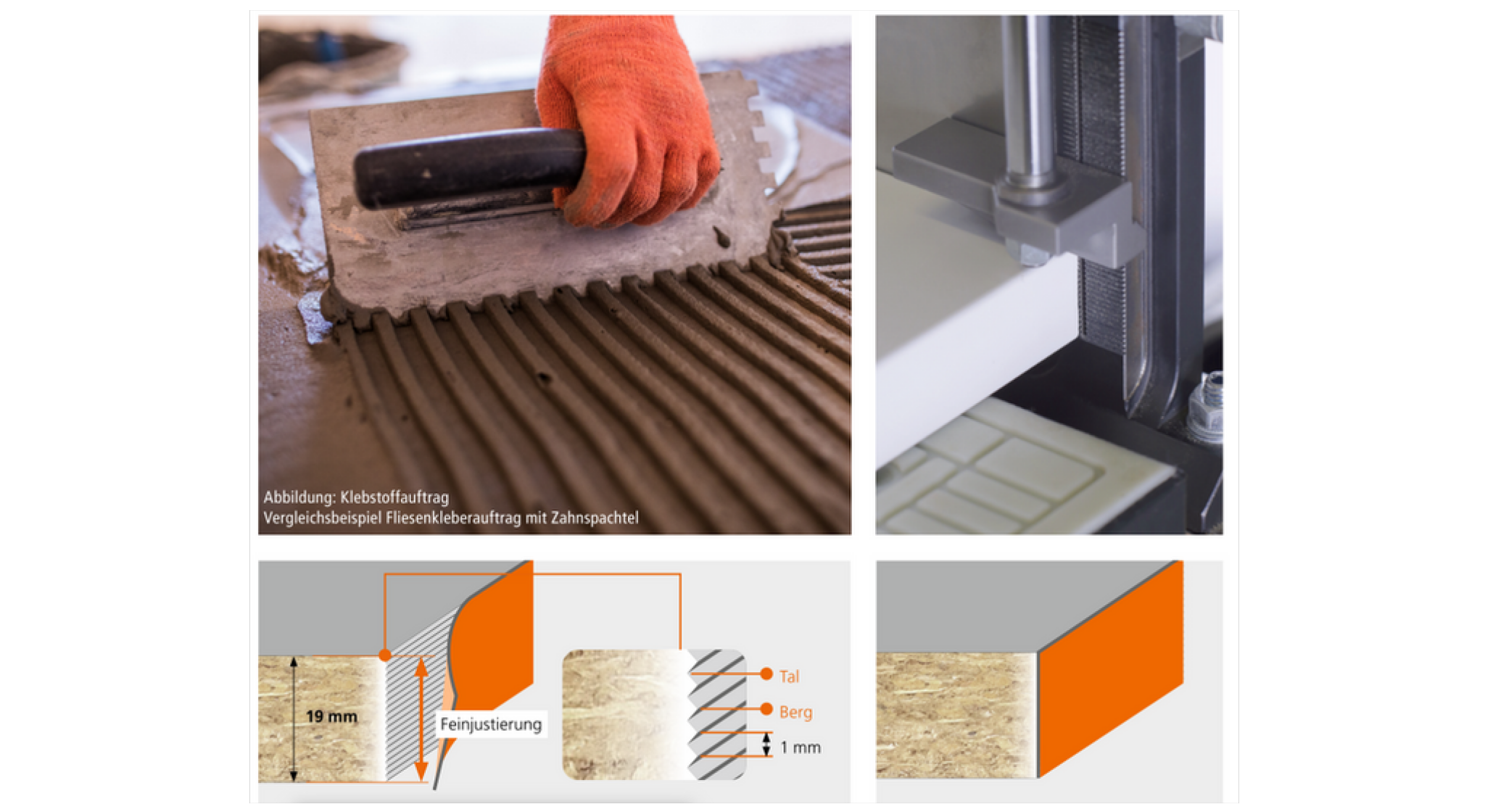 Abbildung: Klebstoffauftrag
Vergleichsbeispiel Fliesenkleberauftrag mit Zahnspachtel

19 mm

Feinjustierung

Tal

Berg

1 mm